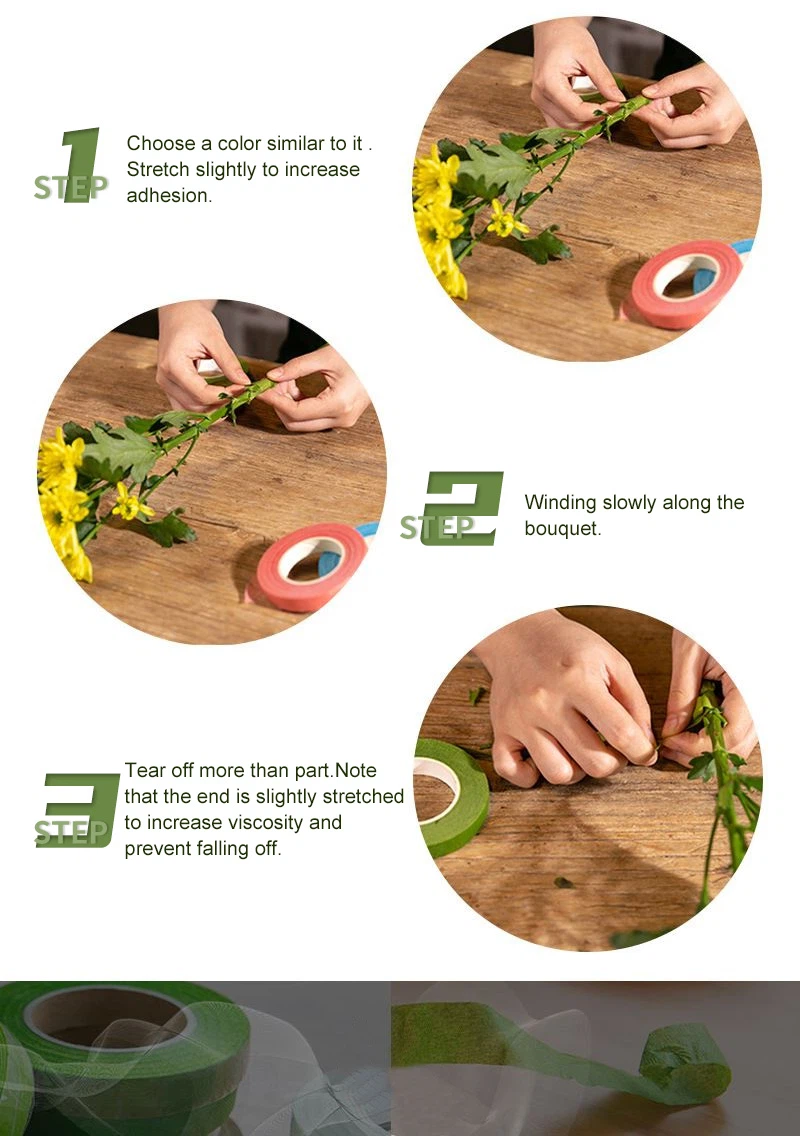 1
STEP
Choose a color similar to it . Stretch slightly to increase adhesion.

2
STEP
Winding slowly along the bouquet.

3
STEP
Tear off more than part.Note that the end is slightly stretched to increase viscosity and prevent falling off.